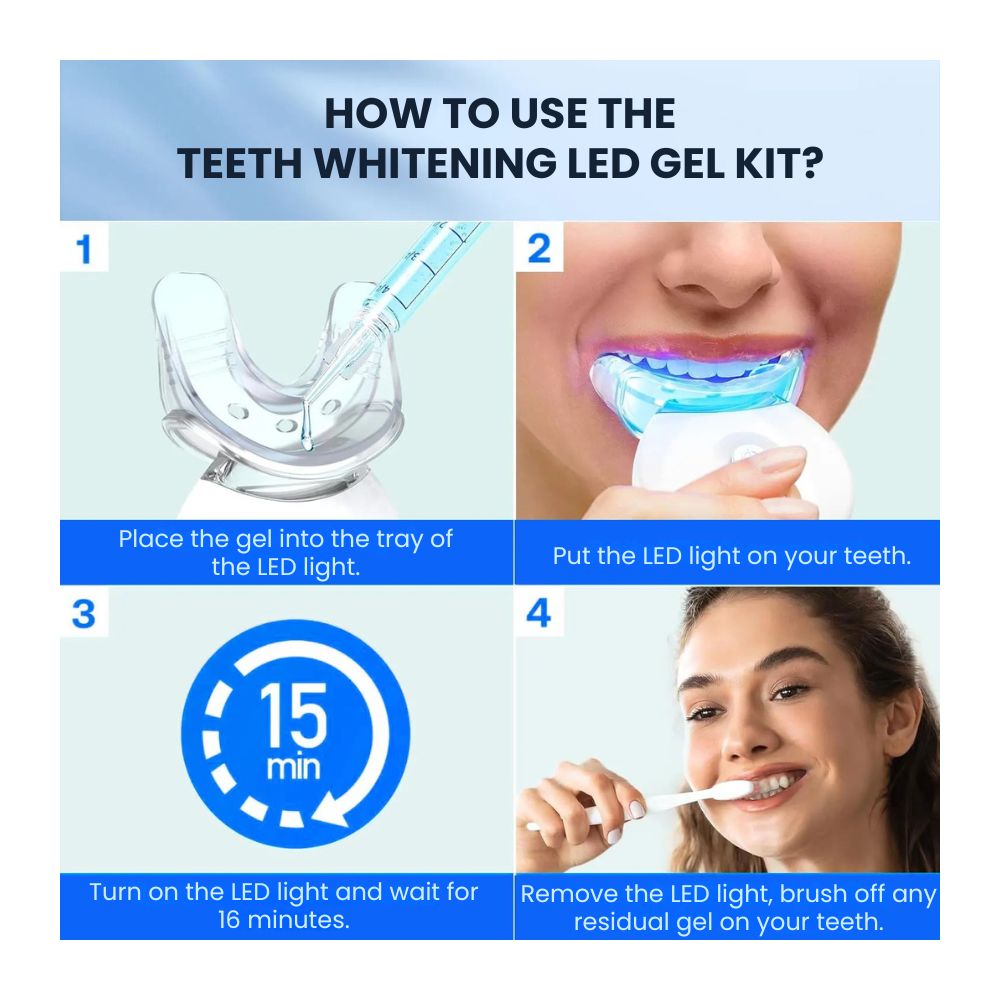 HOW TO USE THE TEETH WHITENING LED GEL KIT?

1

Place the gel into the tray of the LED light.

2

Put the LED light on your teeth.

3

15 min

Turn on the LED light and wait for 16 minutes.

4

Remove the LED light, brush off any residual gel on your teeth.