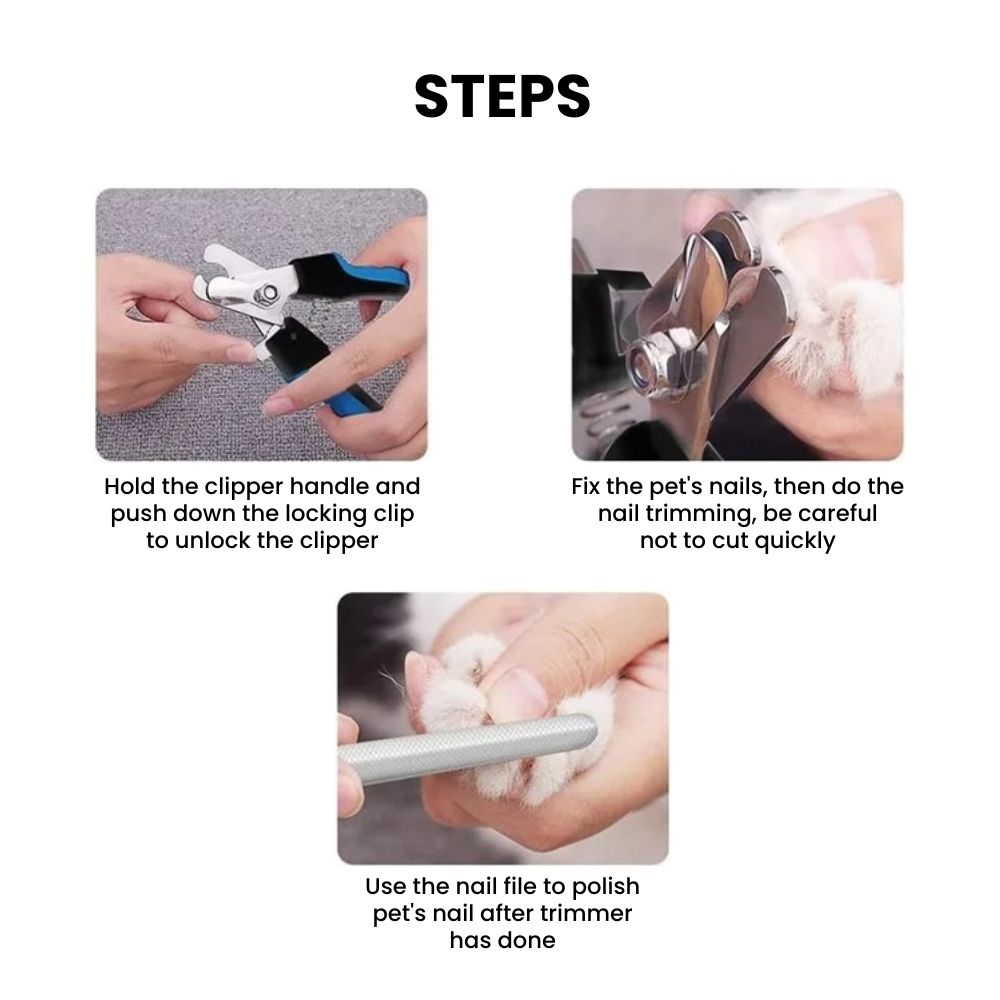 STEPS

Hold the clipper handle and push down the locking clip to unlock the clipper

Fix the pet's nails, then do the nail trimming, be careful not to cut quickly

Use the nail file to polish pet's nail after trimmer has done