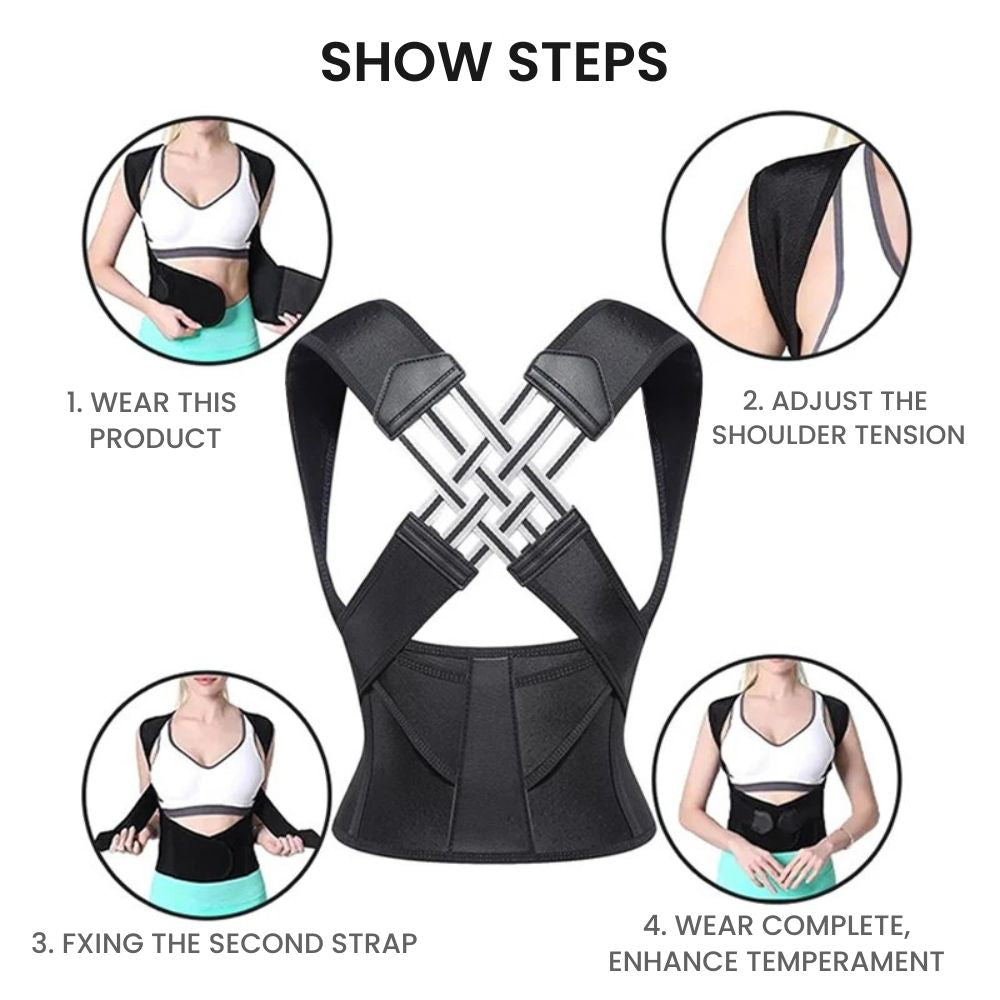 SHOW STEPS

1. WEAR THIS PRODUCT

2. ADJUST THE SHOULDER TENSION

3. FXING THE SECOND STRAP

4. WEAR COMPLETE, ENHANCE TEMPERAMENT