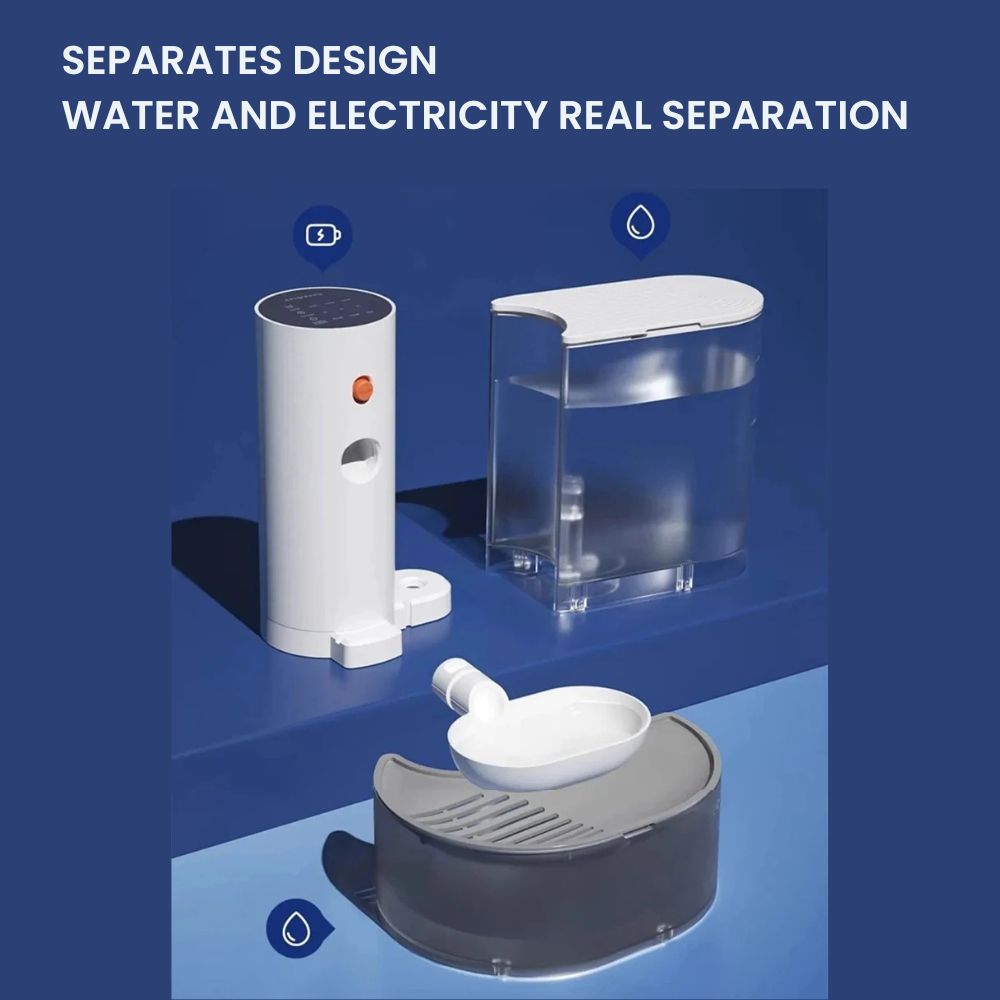 SEPARATES DESIGN
WATER AND ELECTRICITY REAL SEPARATION