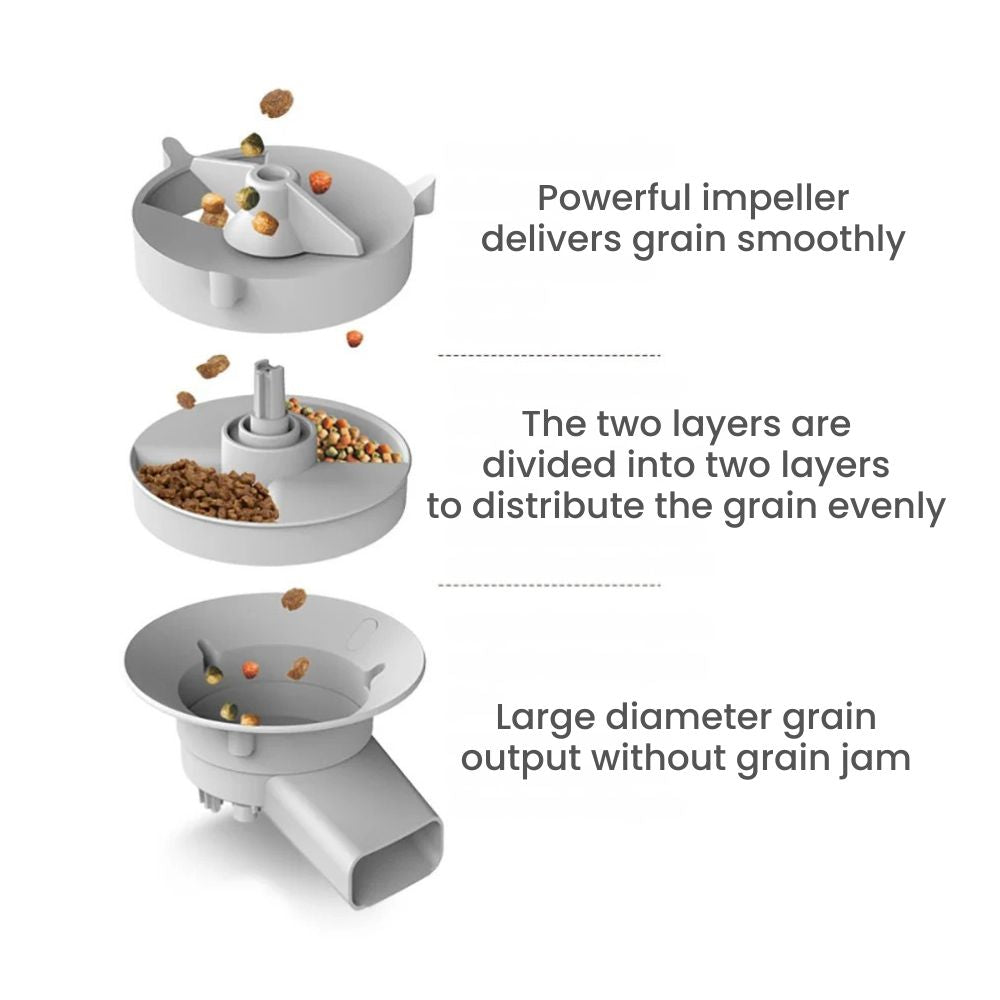 Powerful impeller delivers grain smoothly

The two layers are divided into two layers to distribute the grain evenly

Large diameter grain output without grain jam