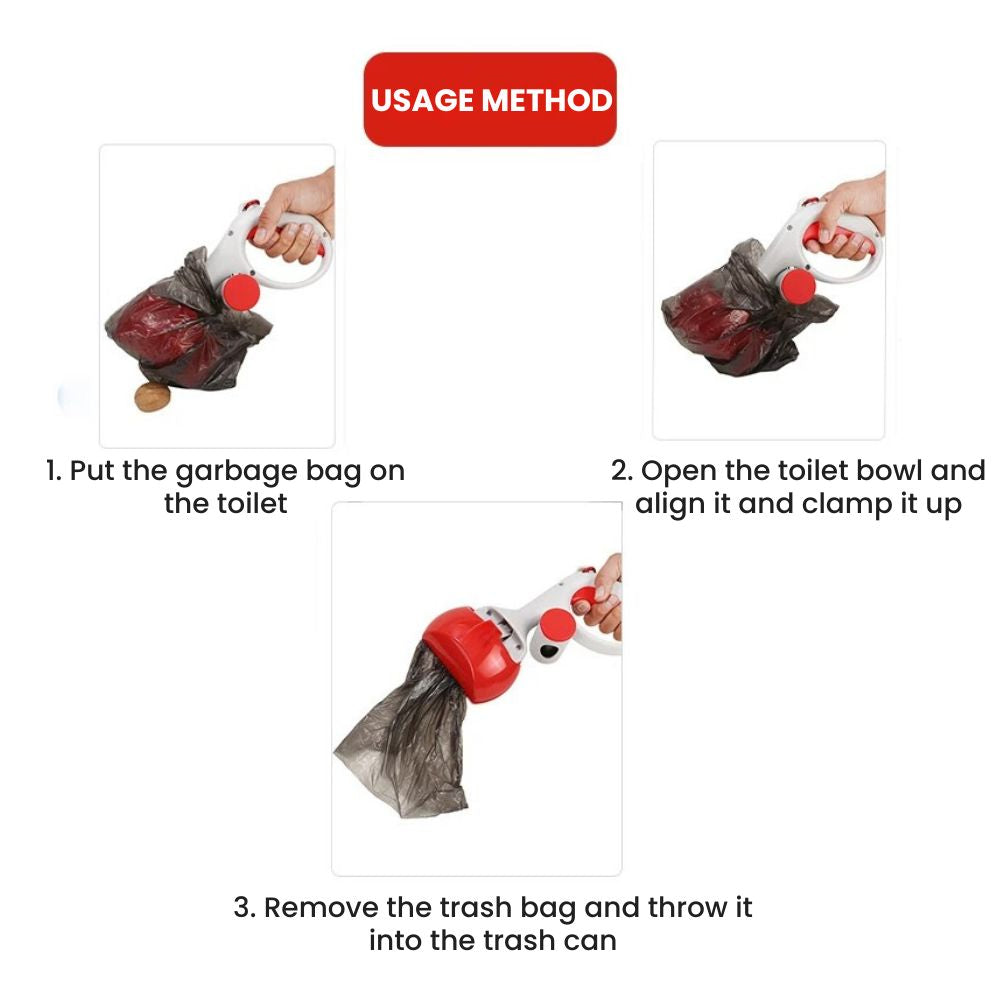 USAGE METHOD

1. Put the garbage bag on the toilet

2. Open the toilet bowl and align it and clamp it up

3. Remove the trash bag and throw it into the trash can