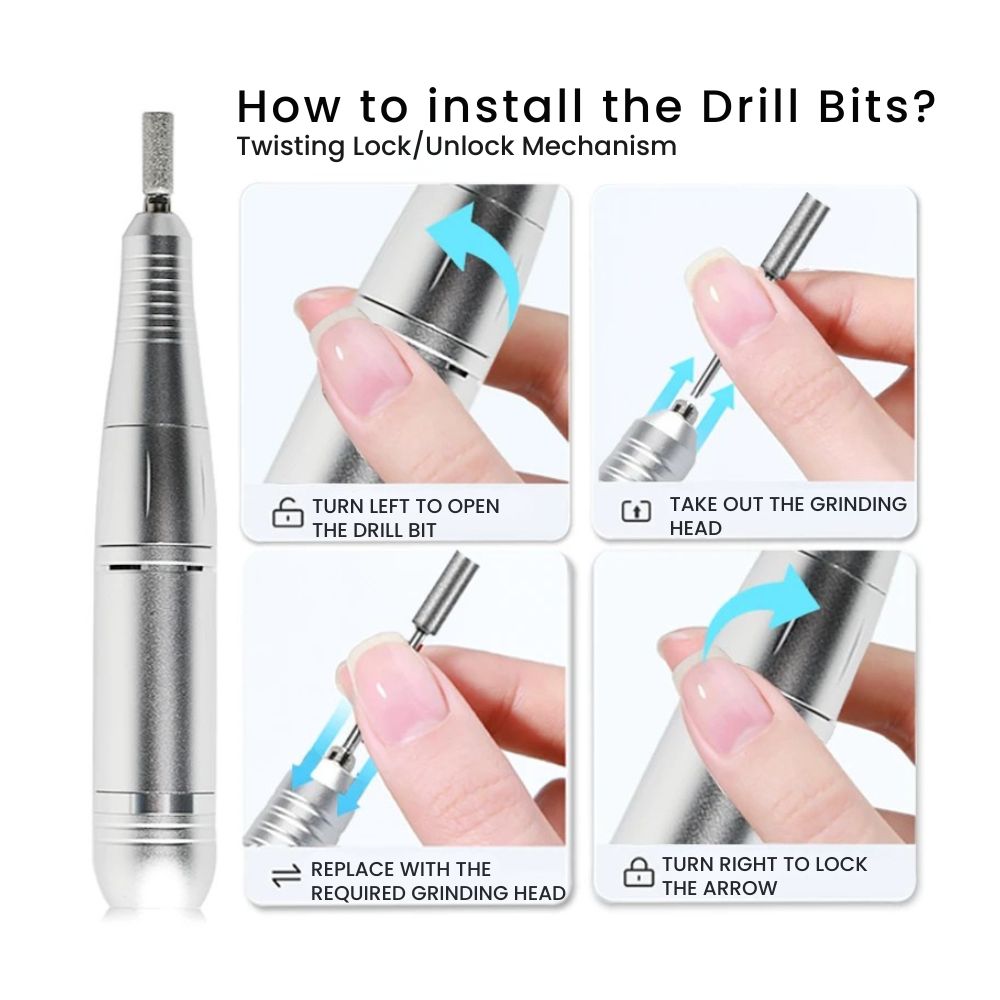 How to install the Drill Bits?
Twisting Lock/Unlock Mechanism

TURN LEFT TO OPEN THE DRILL BIT

TAKE OUT THE GRINDING HEAD

REPLACE WITH THE REQUIRED GRINDING HEAD

TURN RIGHT TO LOCK THE ARROW