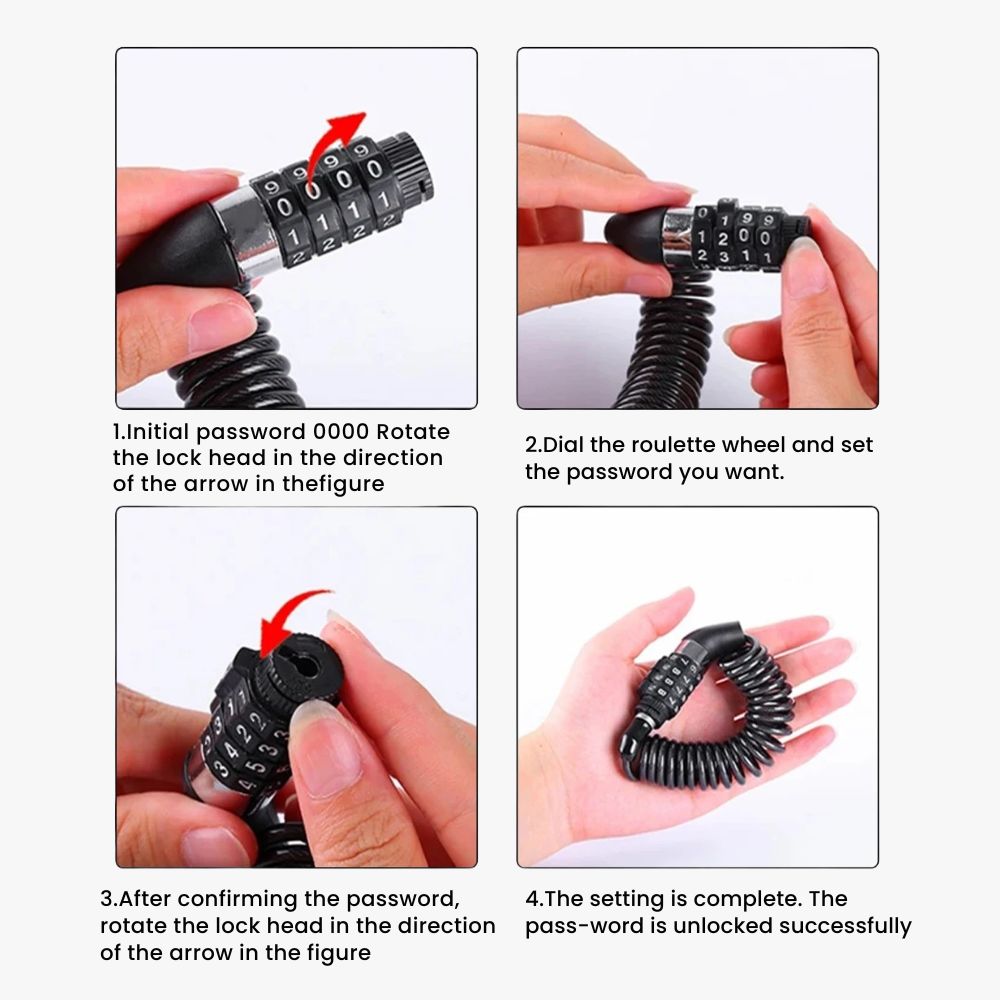 1.Initial password 0000 Rotate the lock head in the direction of the arrow in thefigure

2.Dial the roulette wheel and set the password you want.

3.After confirming the password, rotate the lock head in the direction of the arrow in the figure

4.The setting is complete. The pass-word is unlocked successfully