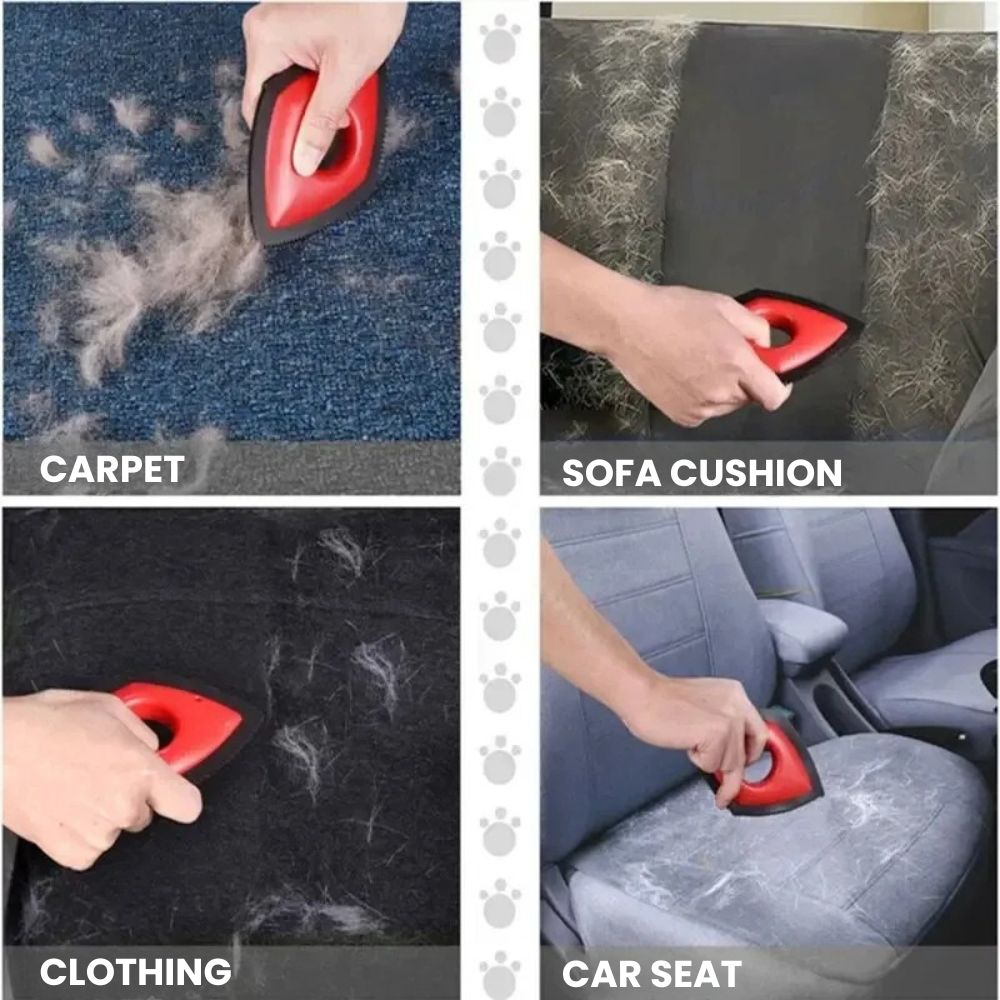 CARPET

SOFA CUSHION

CLOTHING

CAR SEAT