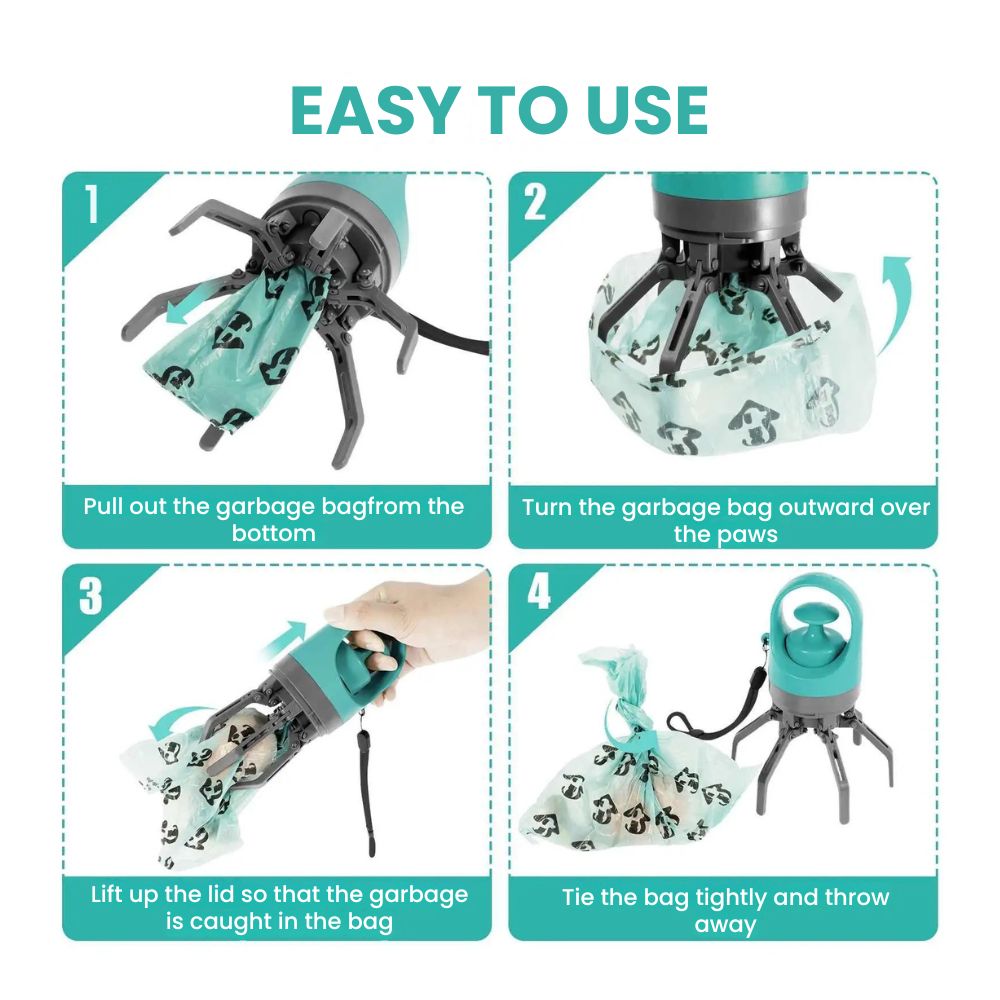 EASY TO USE

1

Pull out the garbage bagfrom the bottom

2

Turn the garbage bag outward over the paws

3

Lift up the lid so that the garbage is caught in the bag

4

Tie the bag tightly and throw away