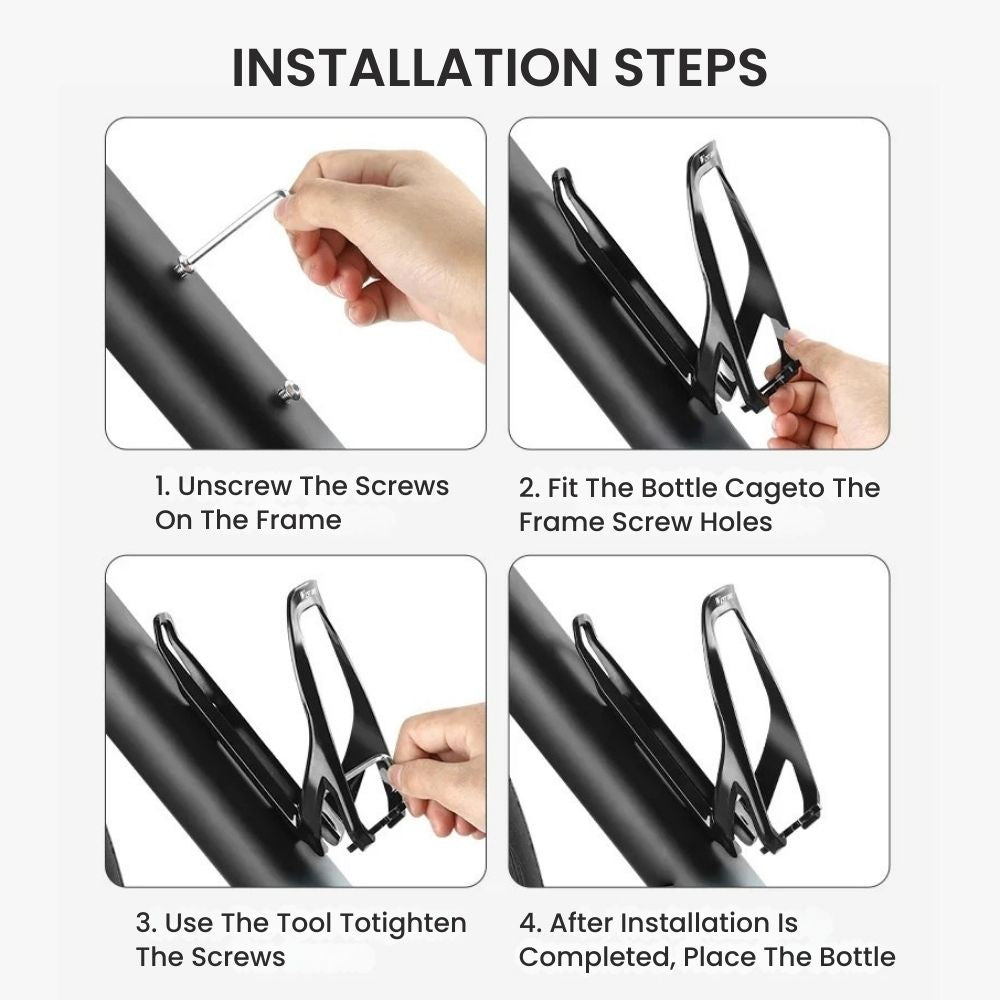 INSTALLATION STEPS

1. Unscrew The Screws On The Frame

2. Fit The Bottle Cageto The Frame Screw Holes

3. Use The Tool Totighten The Screws

4. After Installation Is Completed, Place The Bottle