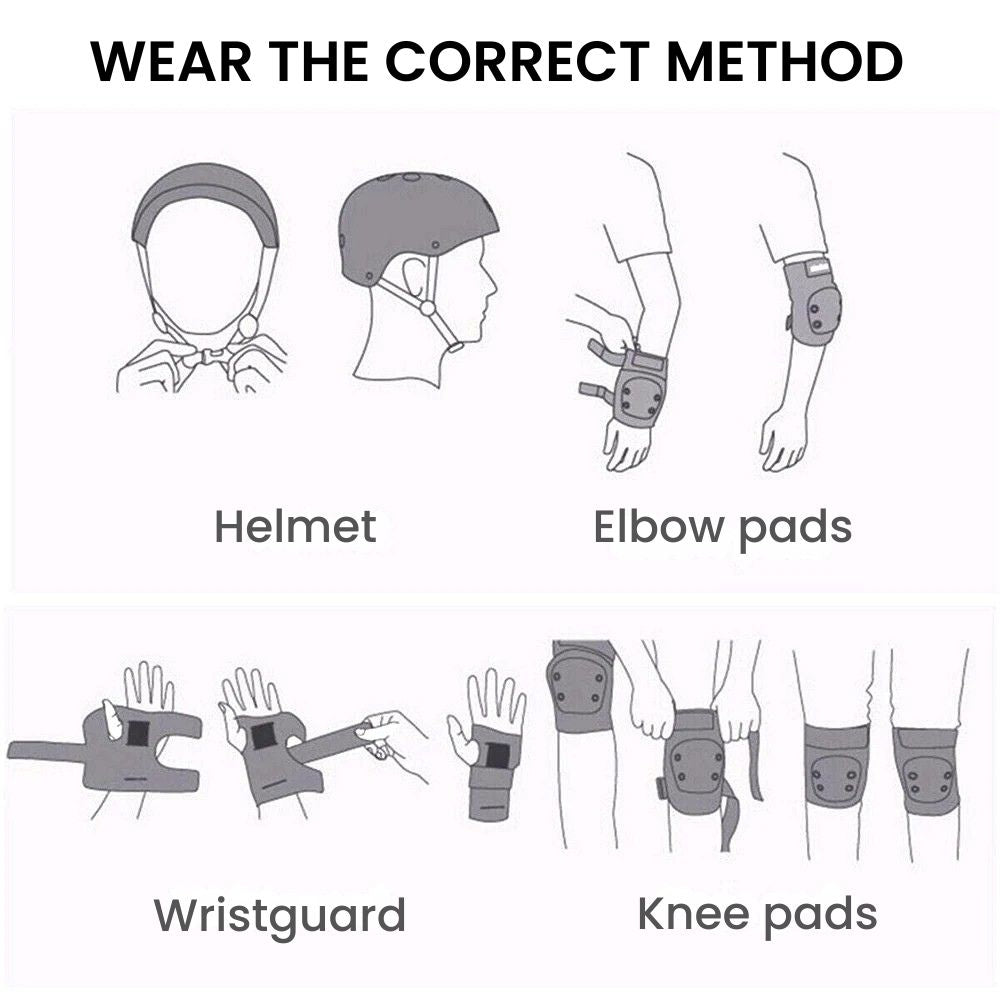 WEAR THE CORRECT METHOD

Helmet

Elbow pads

Wristguard

Knee pads