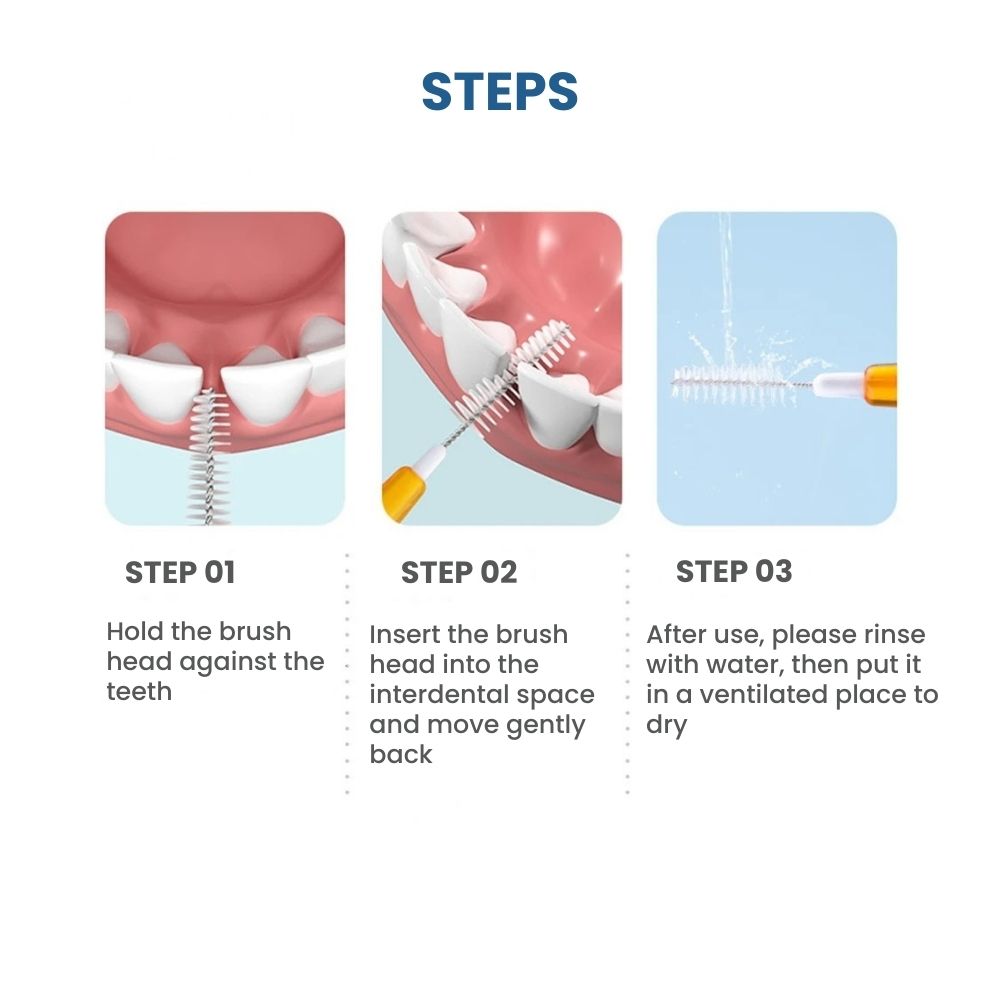 STEPS

STEP 01

Hold the brush head against the teeth

STEP 02

Insert the brush head into the interdental space and move gently back

STEP 03

After use, please rinse with water, then put it in a ventilated place to dry