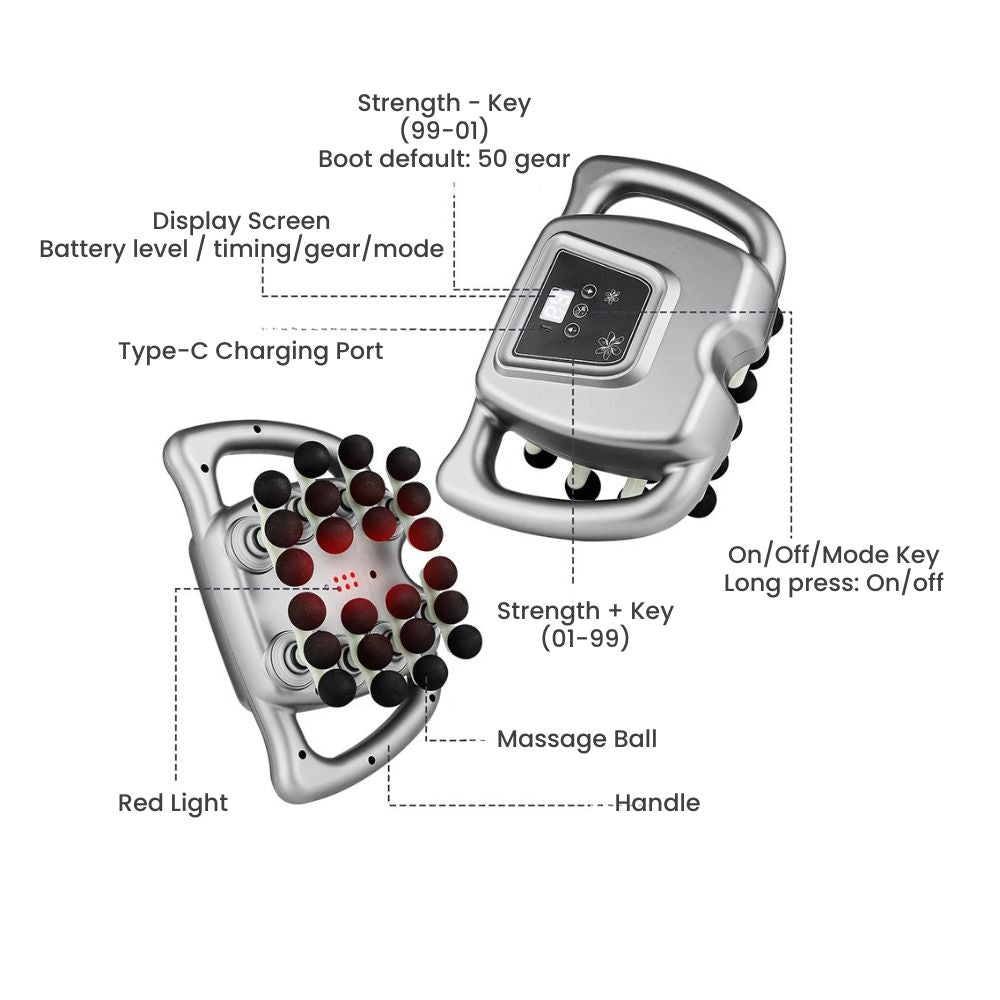 Strength - Key
(99-01)
Boot default: 50 gear

Display Screen
Battery level / timing/gear/mode

Type-C Charging Port

On/Off/Mode Key
Long press: On/off

Strength + Key
(01-99)

Massage Ball

Red Light

Handle