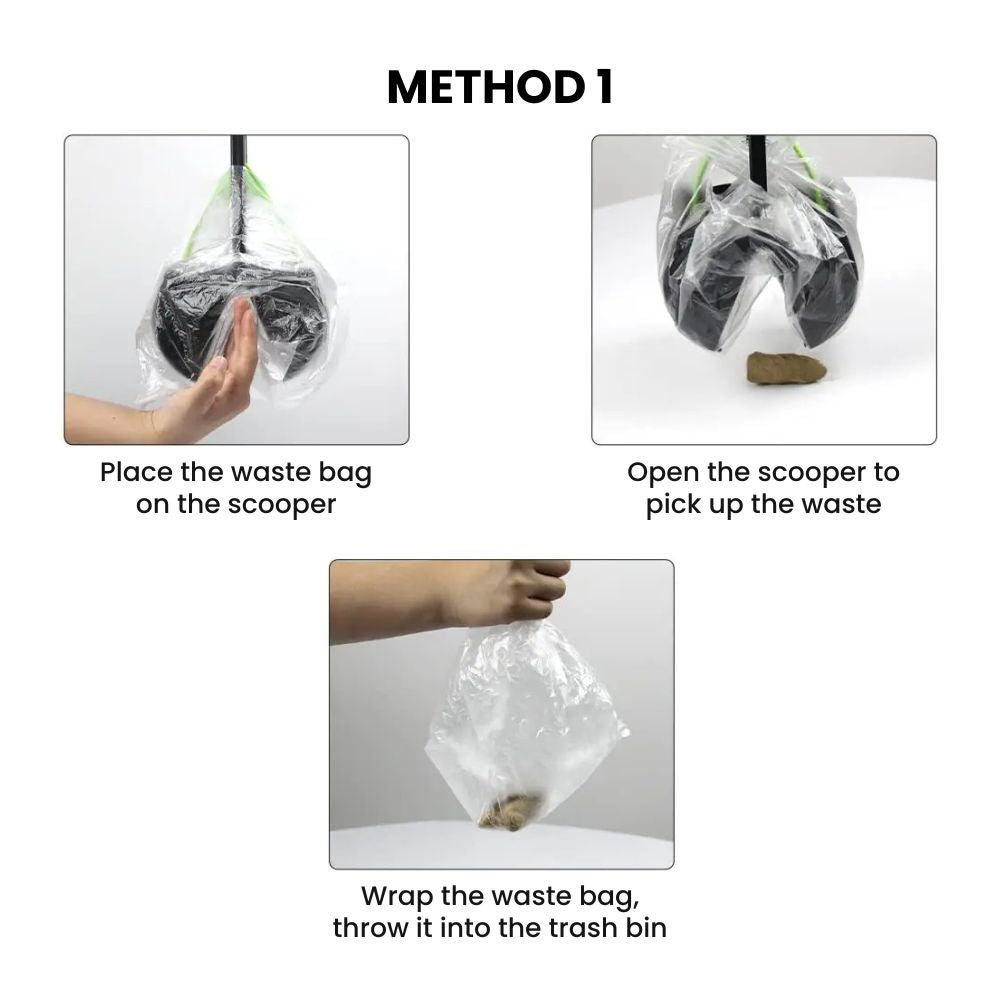 METHOD 1

Place the waste bag on the scooper

Open the scooper to pick up the waste

Wrap the waste bag, throw it into the trash bin