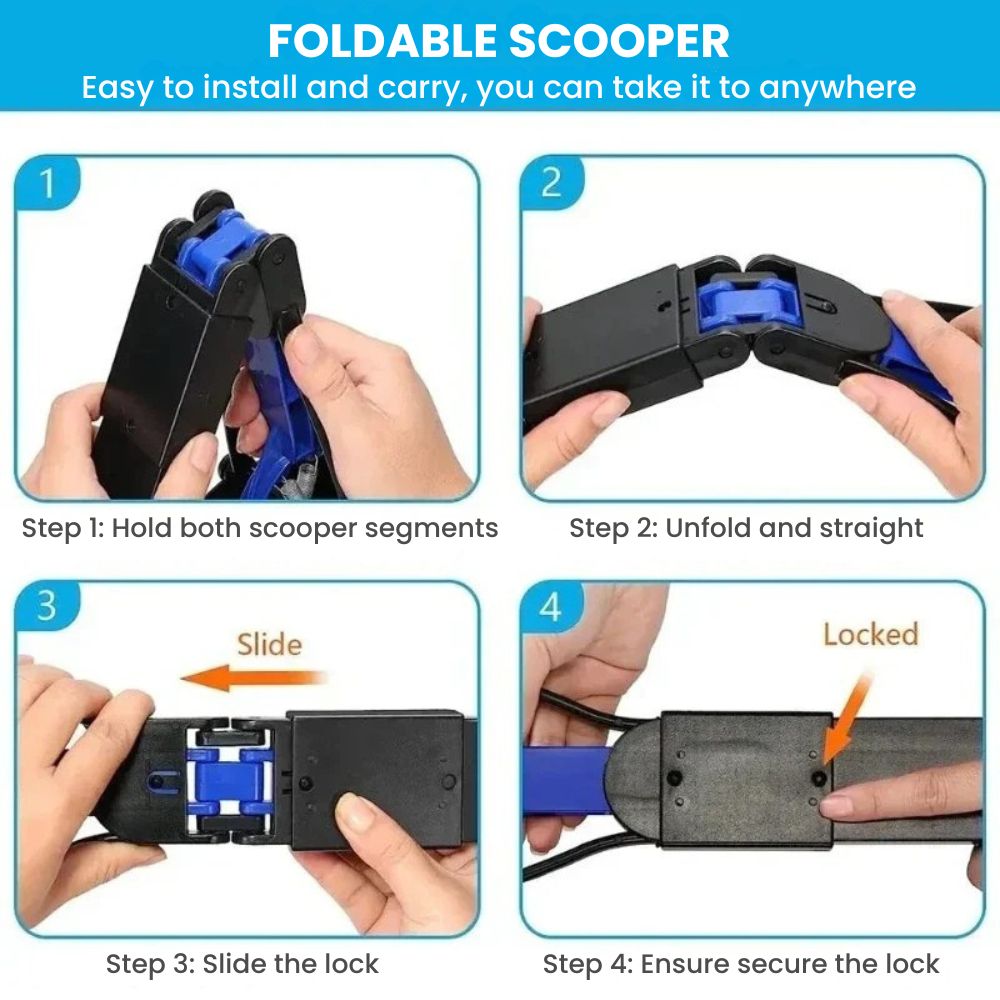 FOLDABLE SCOOPER
Easy to install and carry, you can take it to anywhere

1

Step 1: Hold both scooper segments

2

Step 2: Unfold and straight

3

Slide

Step 3: Slide the lock

4

Locked

Step 4: Ensure secure the lock