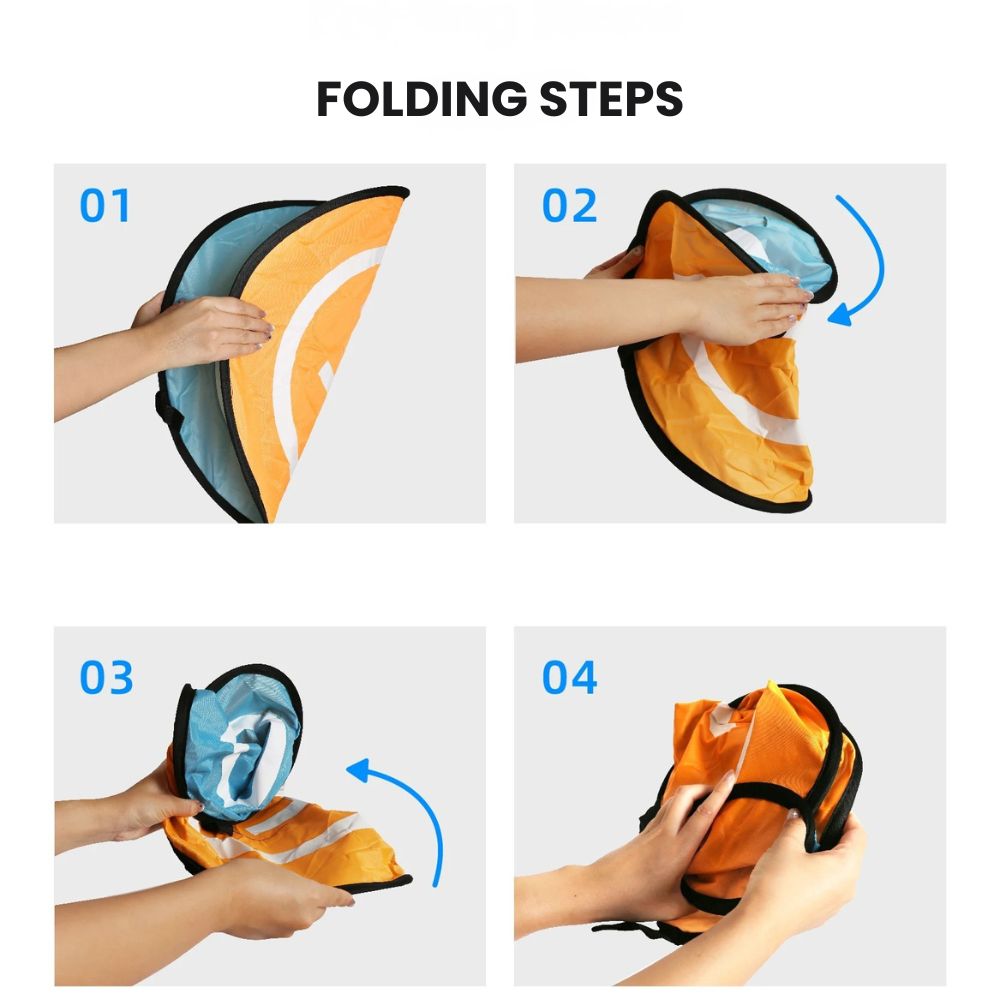 FOLDING STEPS

01

02

03

04