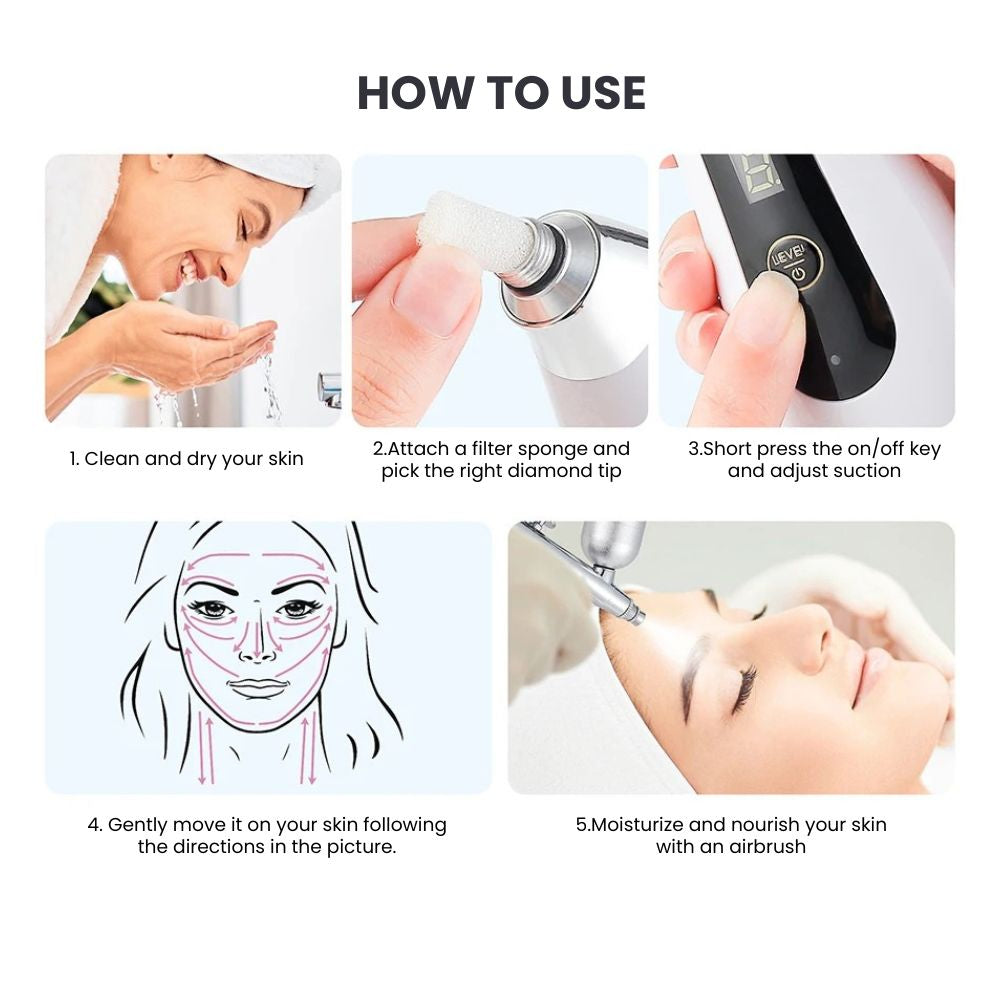 HOW TO USE

LEVEL

1. Clean and dry your skin

2.Attach a filter sponge and pick the right diamond tip

3.Short press the on/off key and adjust suction

4. Gently move it on your skin following the directions in the picture.

5.Moisturize and nourish your skin with an airbrush