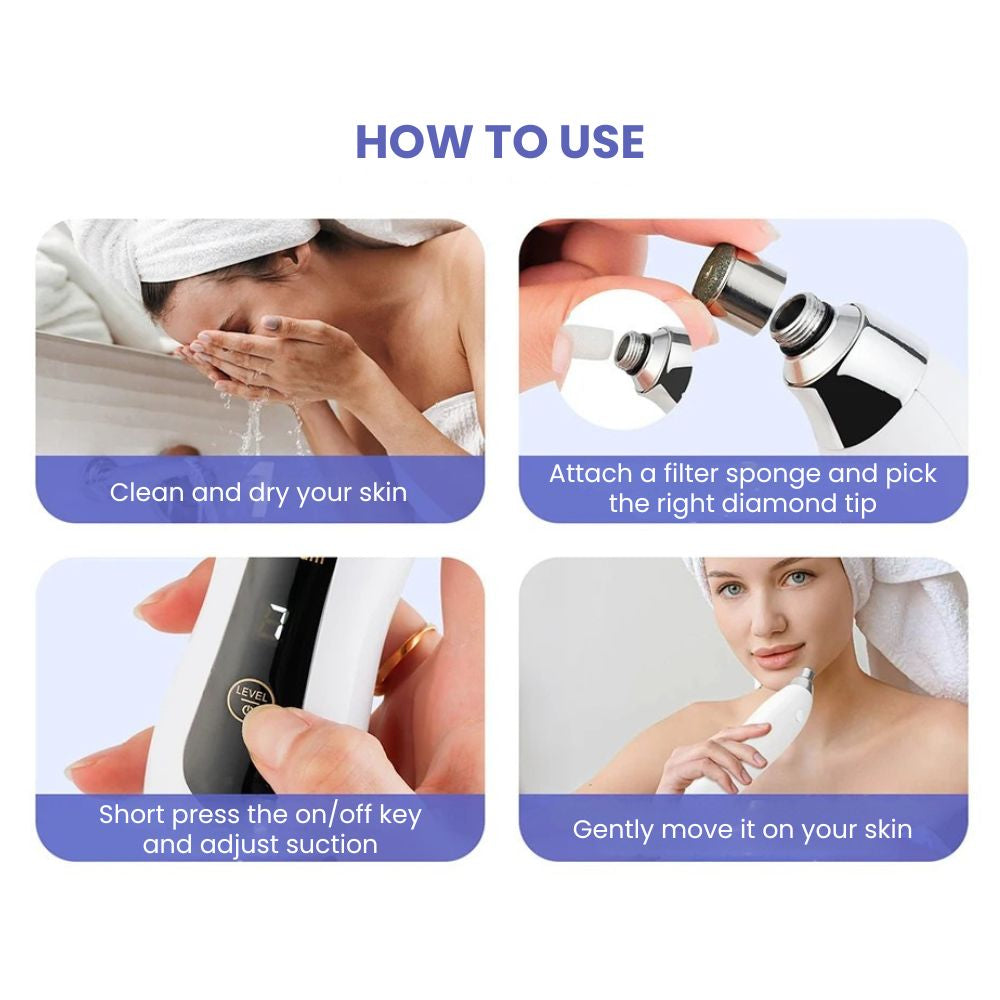 HOW TO USE

Clean and dry your skin

Attach a filter sponge and pick the right diamond tip

LEVEL

Short press the on/off key and adjust suction

Gently move it on your skin