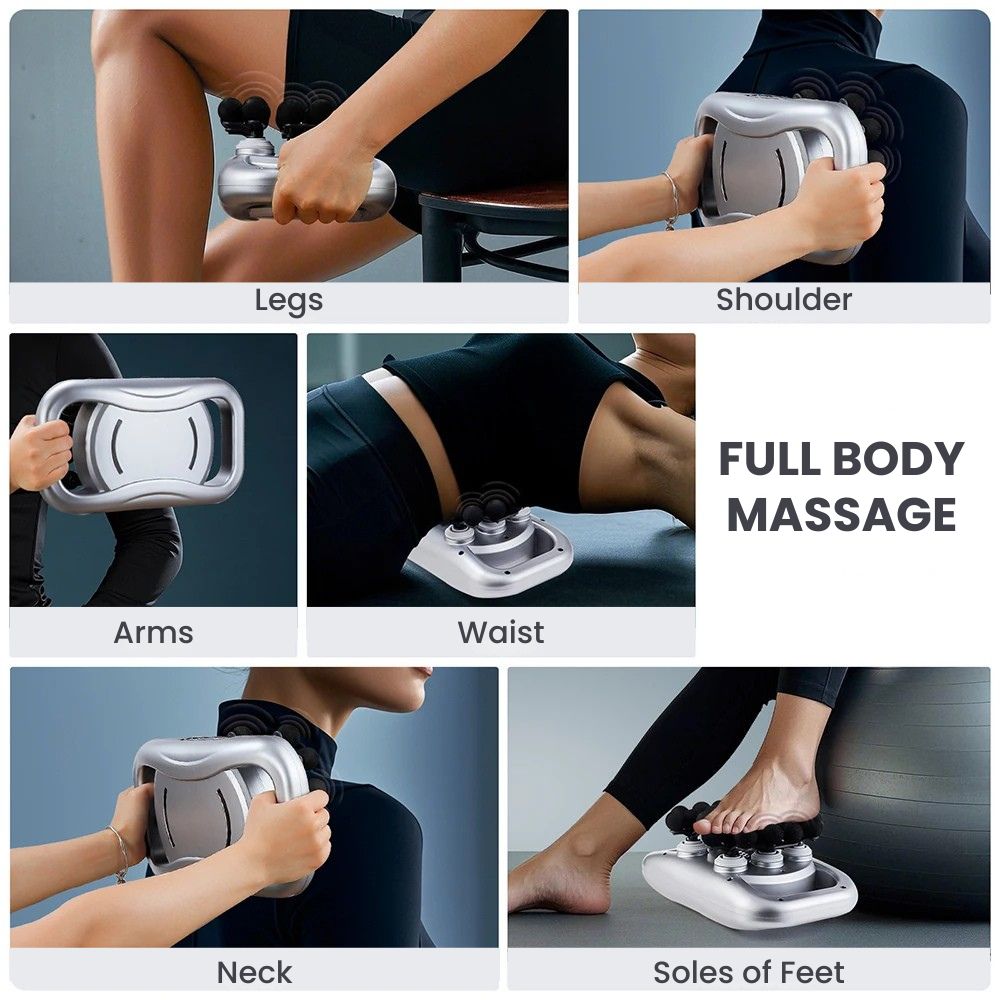 Legs

Shoulder

Arms

Waist

FULL BODY MASSAGE

Neck

Soles of Feet