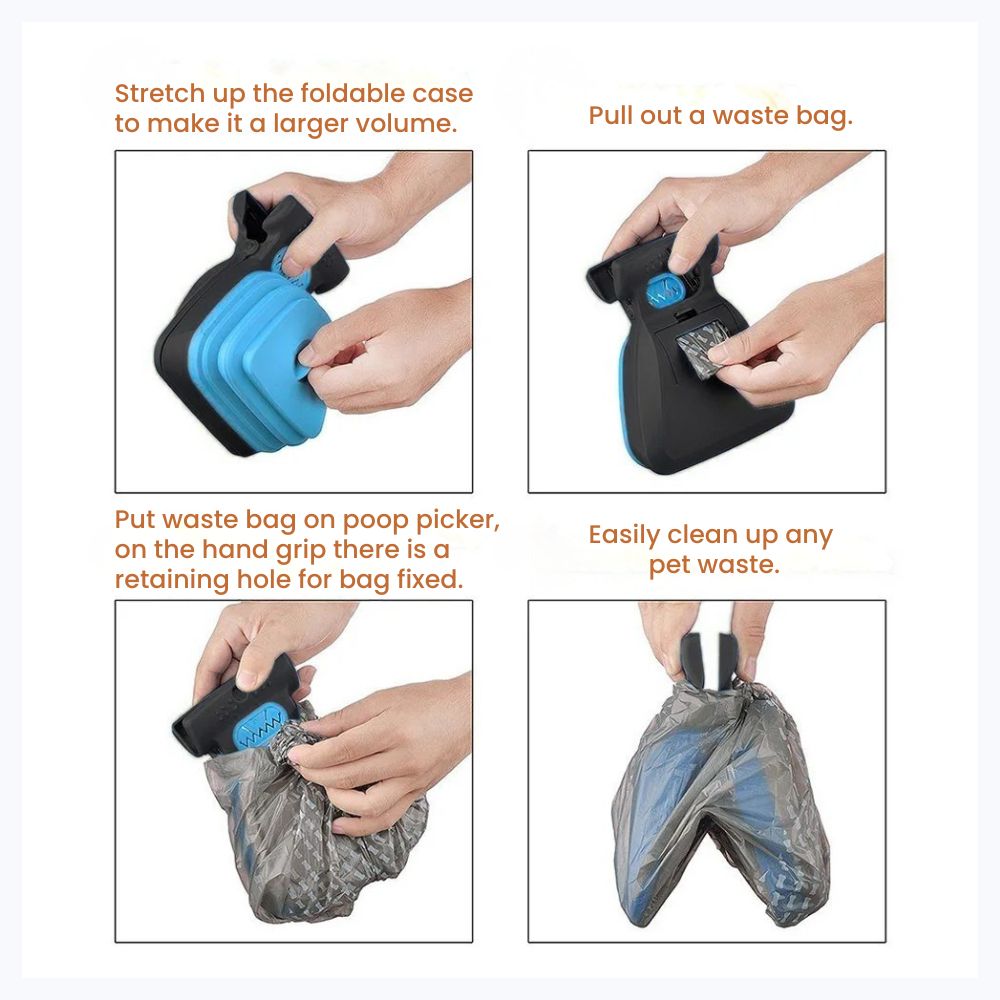 Stretch up the foldable case to make it a larger volume.

Pull out a waste bag.

Put waste bag on poop picker, on the hand grip there is a retaining hole for bag fixed.

Easily clean up any pet waste.