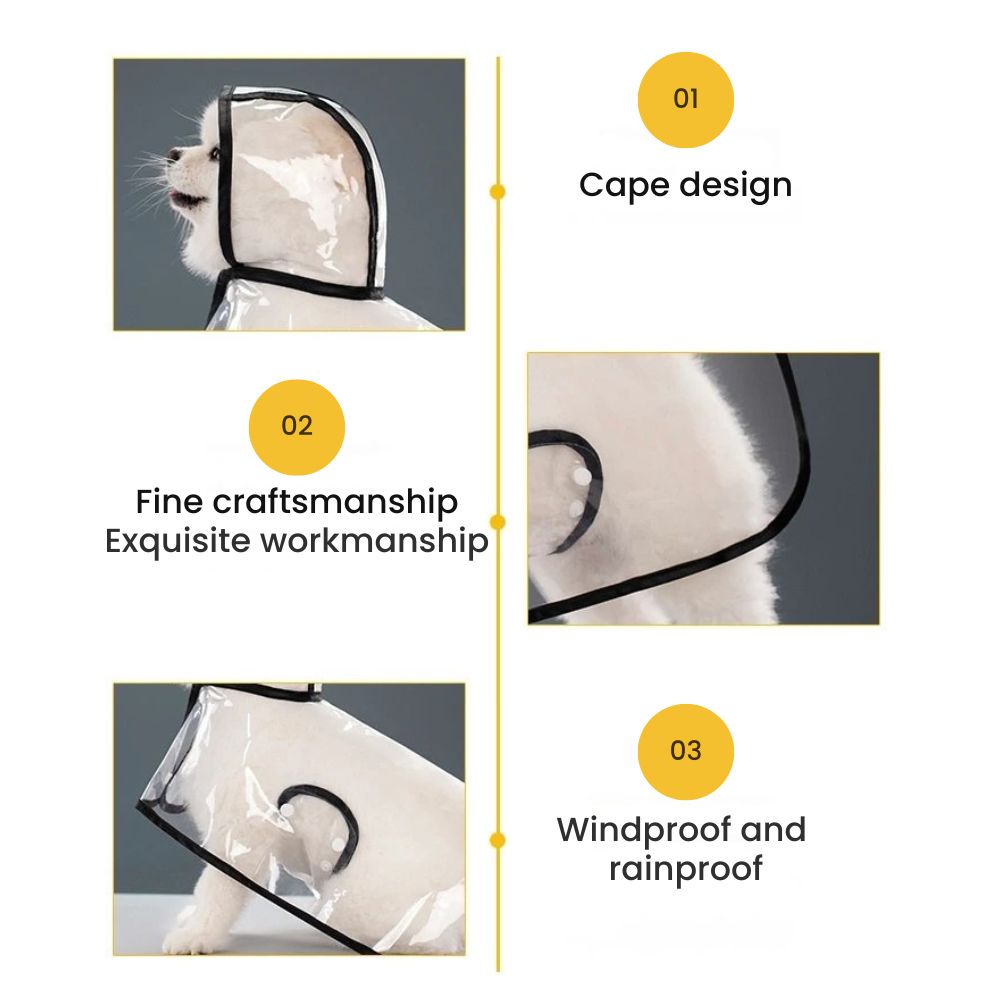 01

Cape design

02

Fine craftsmanship
Exquisite workmanship

03

Windproof and rainproof