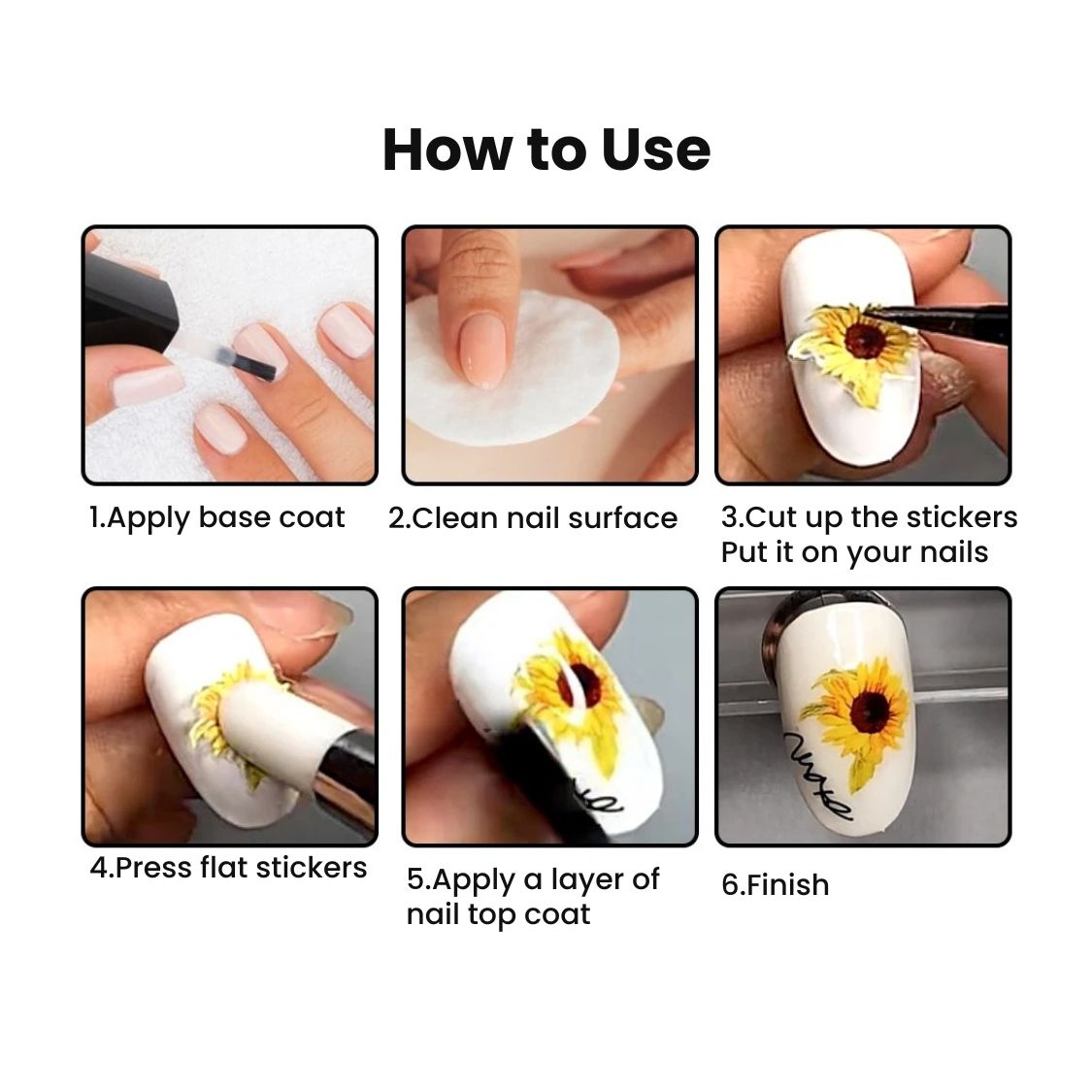 How to Use

1.Apply base coat

2.Clean nail surface

3.Cut up the stickers
Put it on your nails

4.Press flat stickers

5.Apply a layer of nail top coat

6.Finish