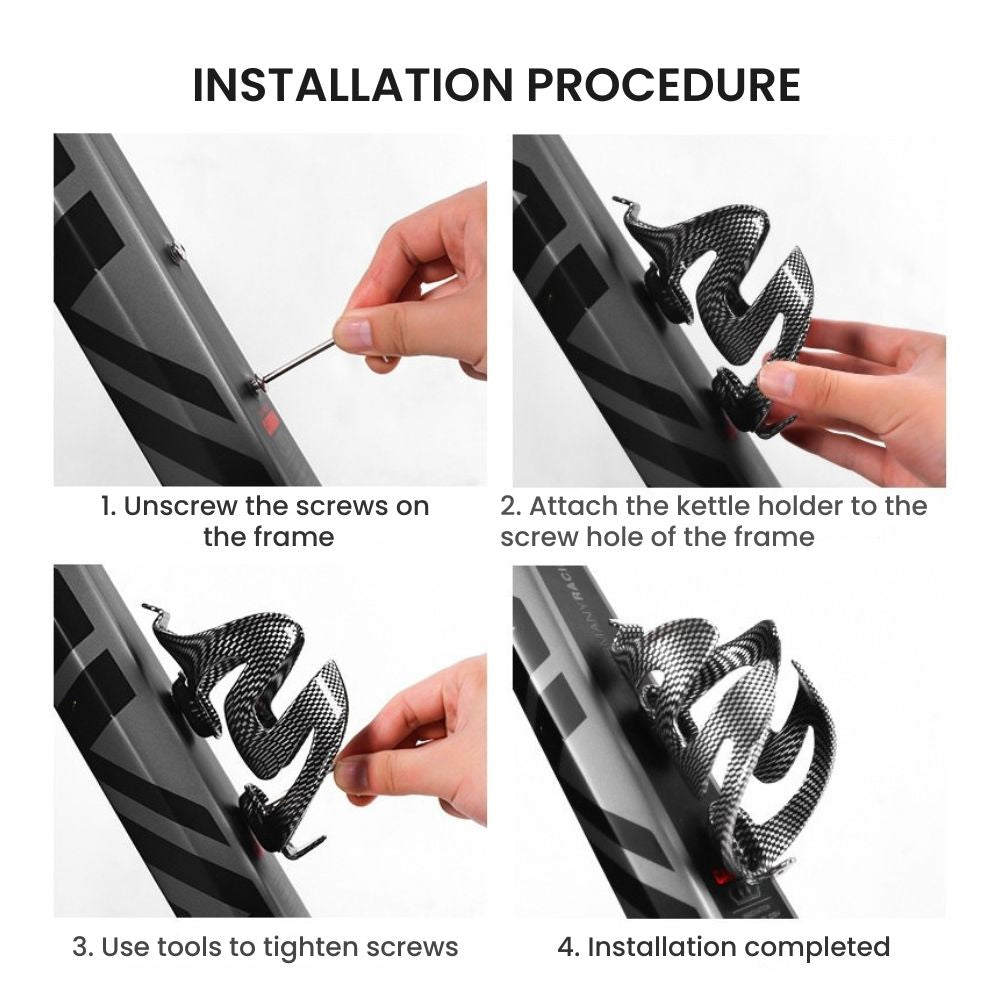 INSTALLATION PROCEDURE

1. Unscrew the screws on the frame

2. Attach the kettle holder to the screw hole of the frame

3. Use tools to tighten screws

4. Installation completed