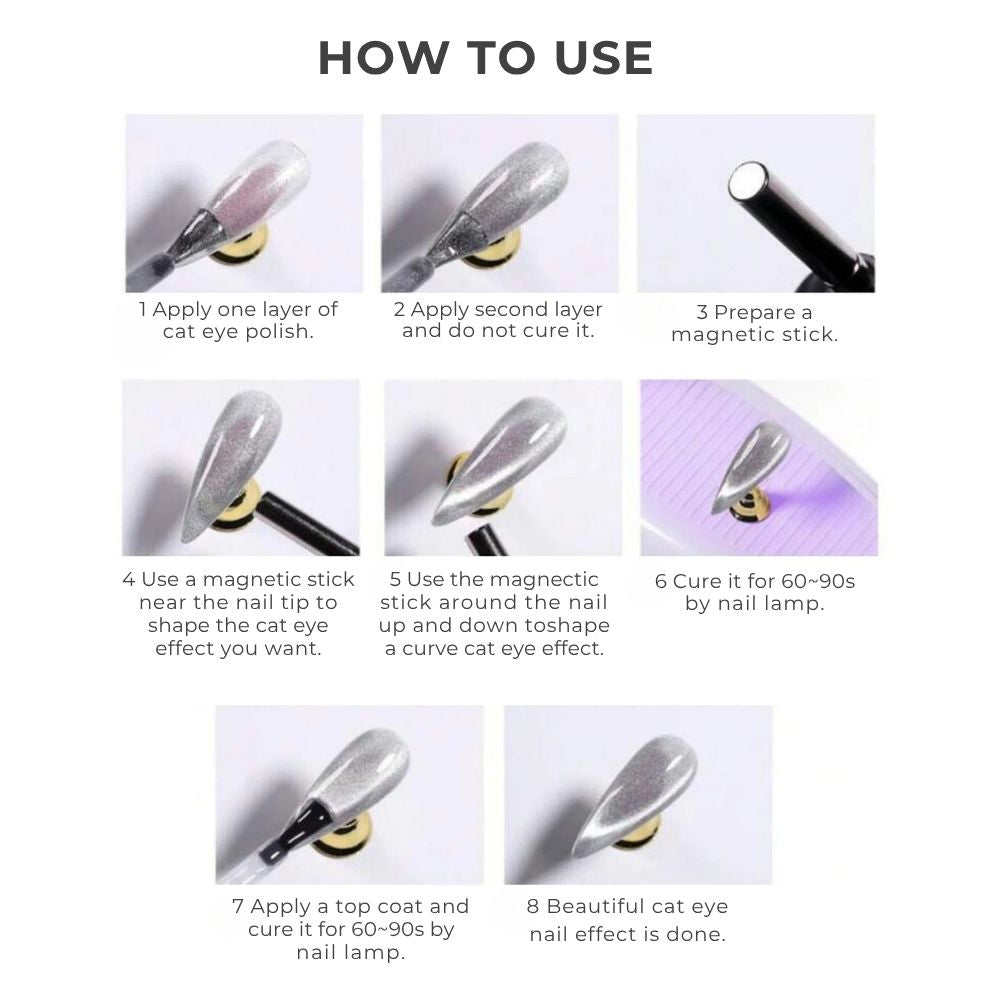 HOW TO USE

1 Apply one layer of cat eye polish.

2 Apply second layer and do not cure it.

3 Prepare a magnetic stick.

4 Use a magnetic stick near the nail tip to shape the cat eye effect you want.

5 Use the magnectic stick around the nail up and down toshape a curve cat eye effect.

6 Cure it for 60~90s by nail lamp.

7 Apply a top coat and cure it for 60~90s by nail lamp.

8 Beautiful cat eye nail effect is done.