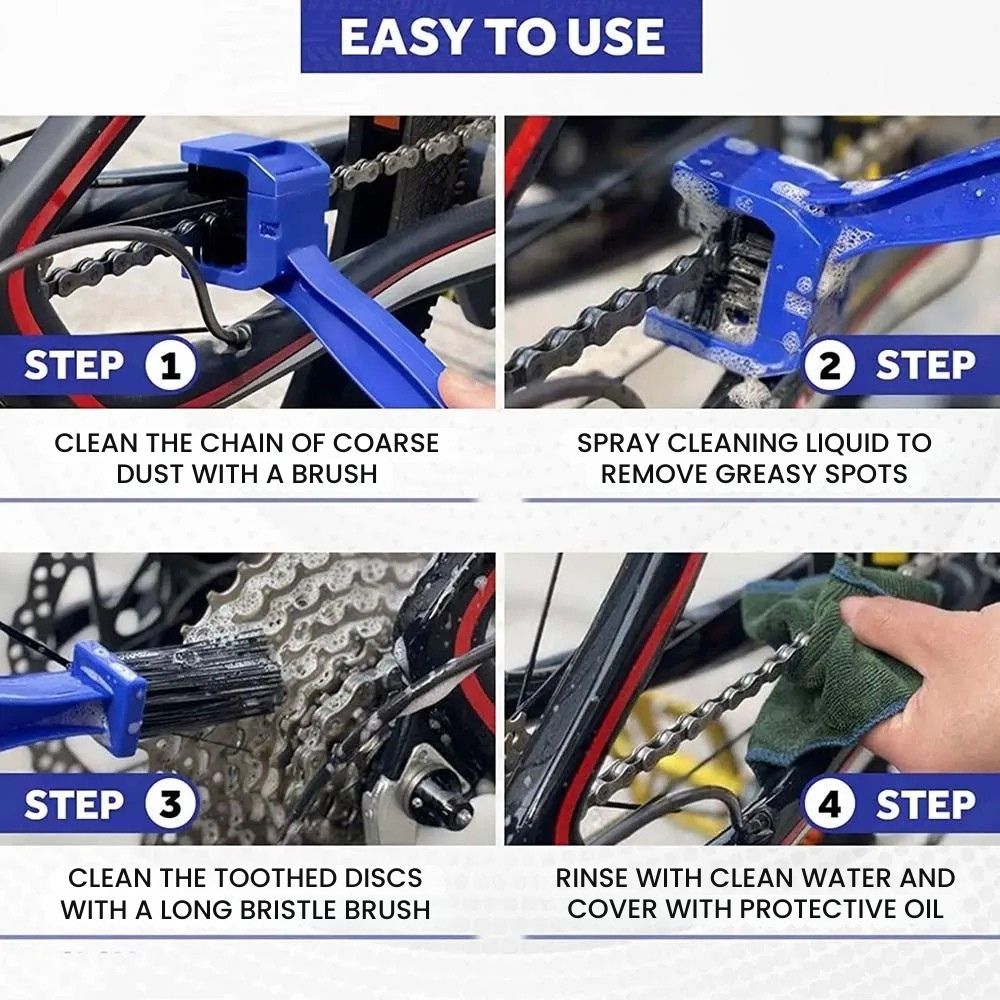 EASY TO USE

STEP 1

CLEAN THE CHAIN OF COARSE DUST WITH A BRUSH

2 STEP

SPRAY CLEANING LIQUID TO REMOVE GREASY SPOTS

STEP 3

CLEAN THE TOOTHED DISCS WITH A LONG BRISTLE BRUSH

4 STEP

RINSE WITH CLEAN WATER AND COVER WITH PROTECTIVE OIL