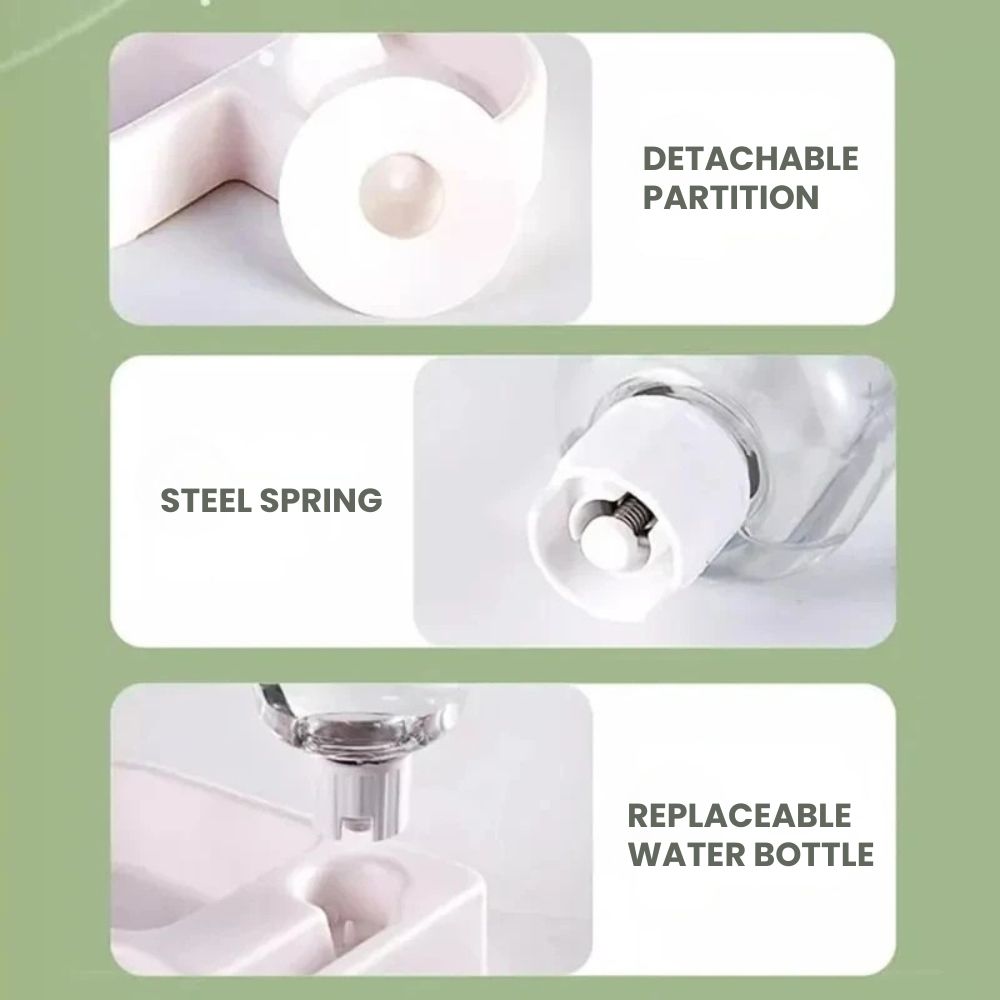 DETACHABLE PARTITION

STEEL SPRING

REPLACEABLE WATER BOTTLE