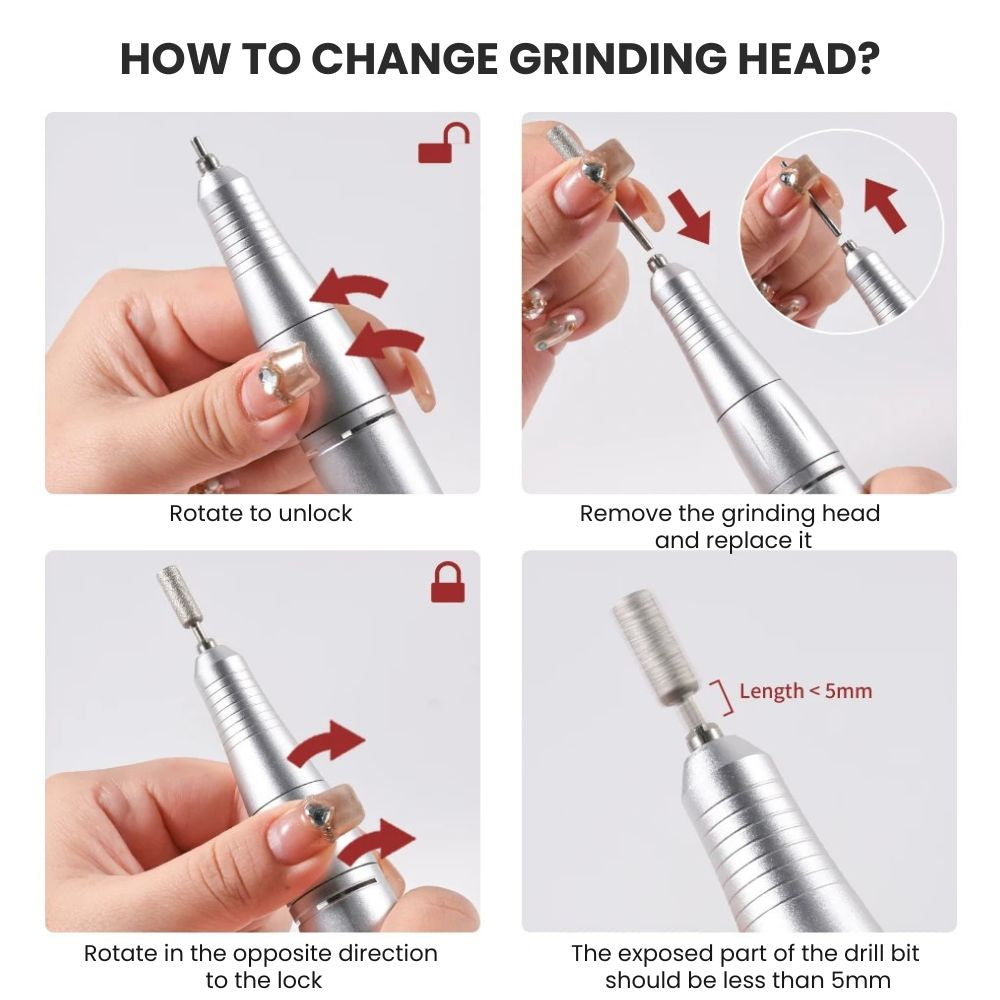 HOW TO CHANGE GRINDING HEAD?

Rotate to unlock

Remove the grinding head and replace it

Rotate in the opposite direction to the lock

Length < 5mm

The exposed part of the drill bit should be less than 5mm