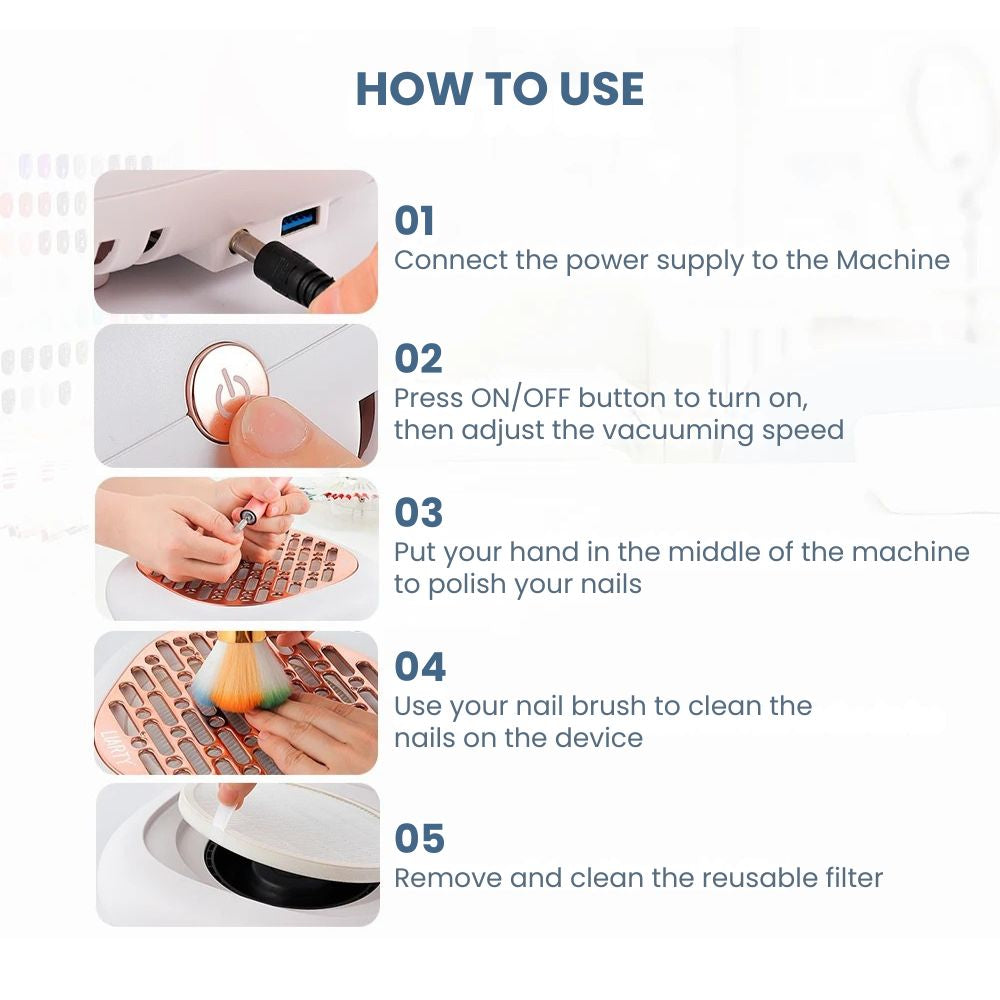 HOW TO USE

01
Connect the power supply to the Machine

02
Press ON/OFF button to turn on, then adjust the vacuuming speed

03
Put your hand in the middle of the machine to polish your nails

04
Use your nail brush to clean the nails on the device

05
Remove and clean the reusable filter